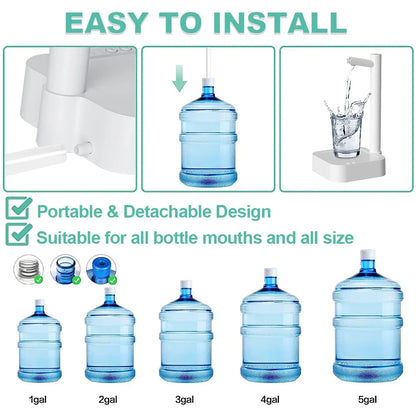 EASY TO INSTALL

Portable & Detachable Design

Suitable for all bottle mouths and all size

1gal

2gal

3gal

4gal

5gal