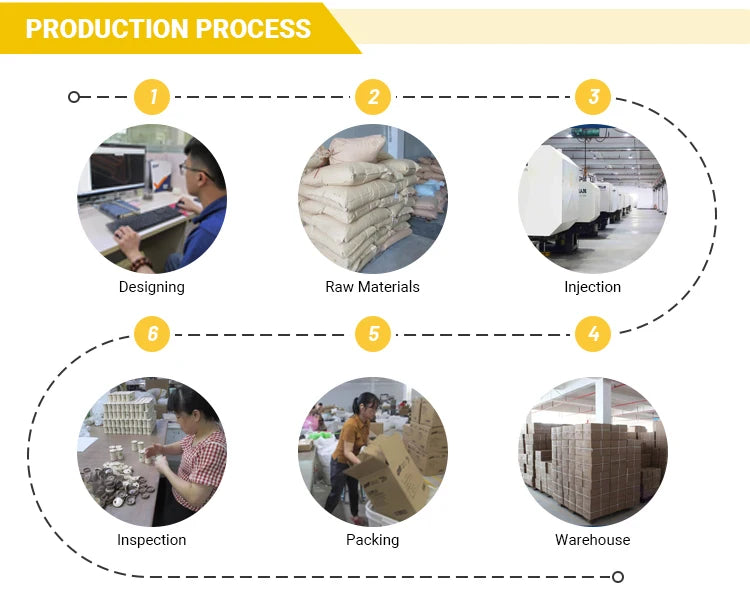 PRODUCTION PROCESS

1
Designing

2
Raw Materials

3
Injection

6
Inspection

5
Packing

4
Warehouse