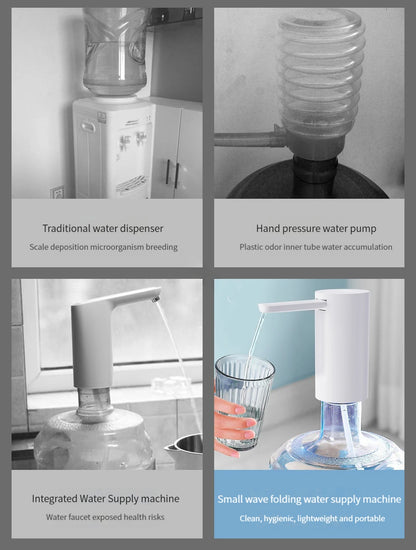 Traditional water dispenser
Scale deposition microorganism breeding

Hand pressure water pump
Plastic odor inner tube water accumulation

Integrated Water Supply machine
Water faucet exposed health risks

Small wave folding water supply machine
Clean, hygienic, lightweight and portable