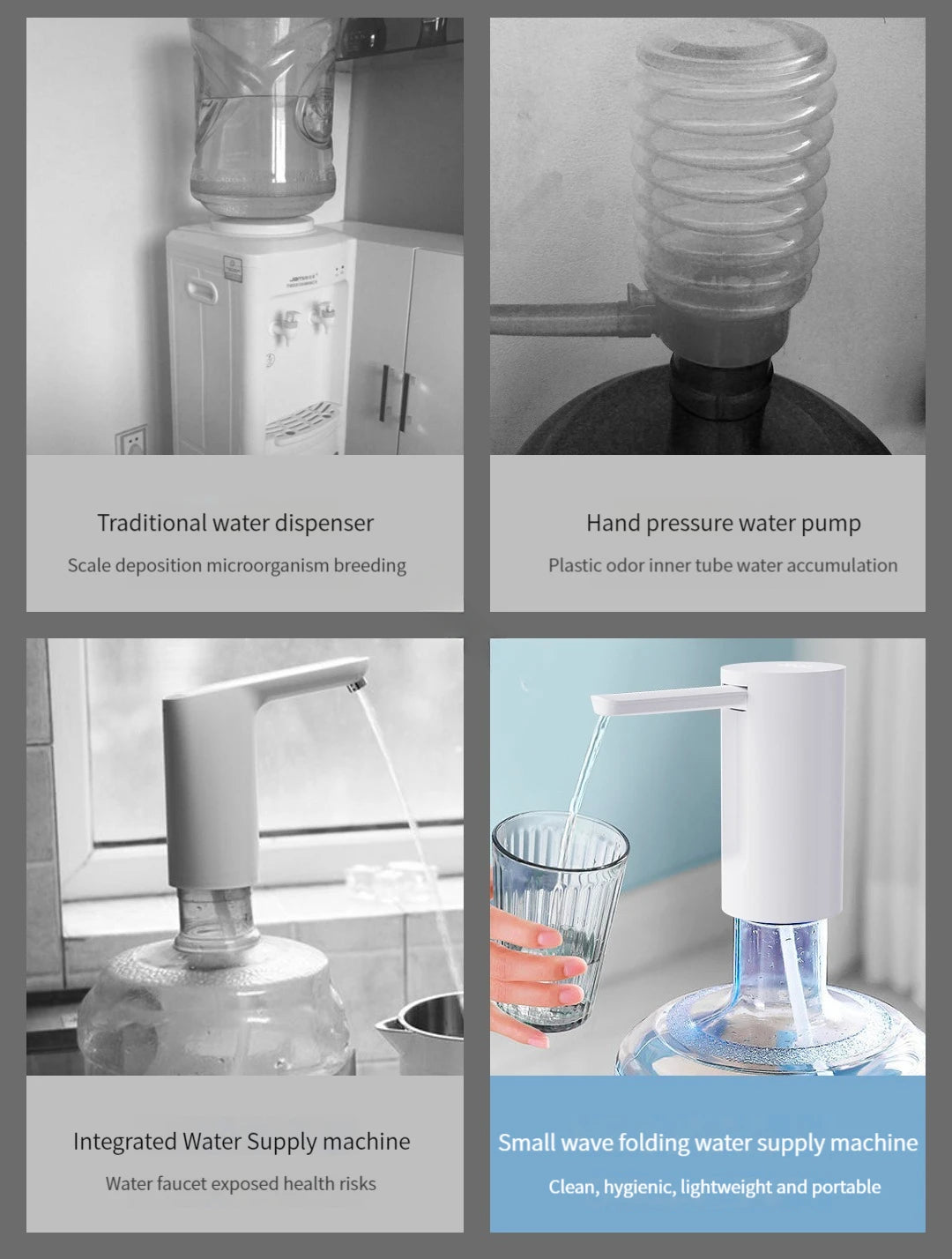 Traditional water dispenser

Scale deposition microorganism breeding

Hand pressure water pump

Plastic odor inner tube water accumulation

Integrated Water Supply machine

Water faucet exposed health risks

Small wave folding water supply machine

Clean, hygienic, lightweight and portable