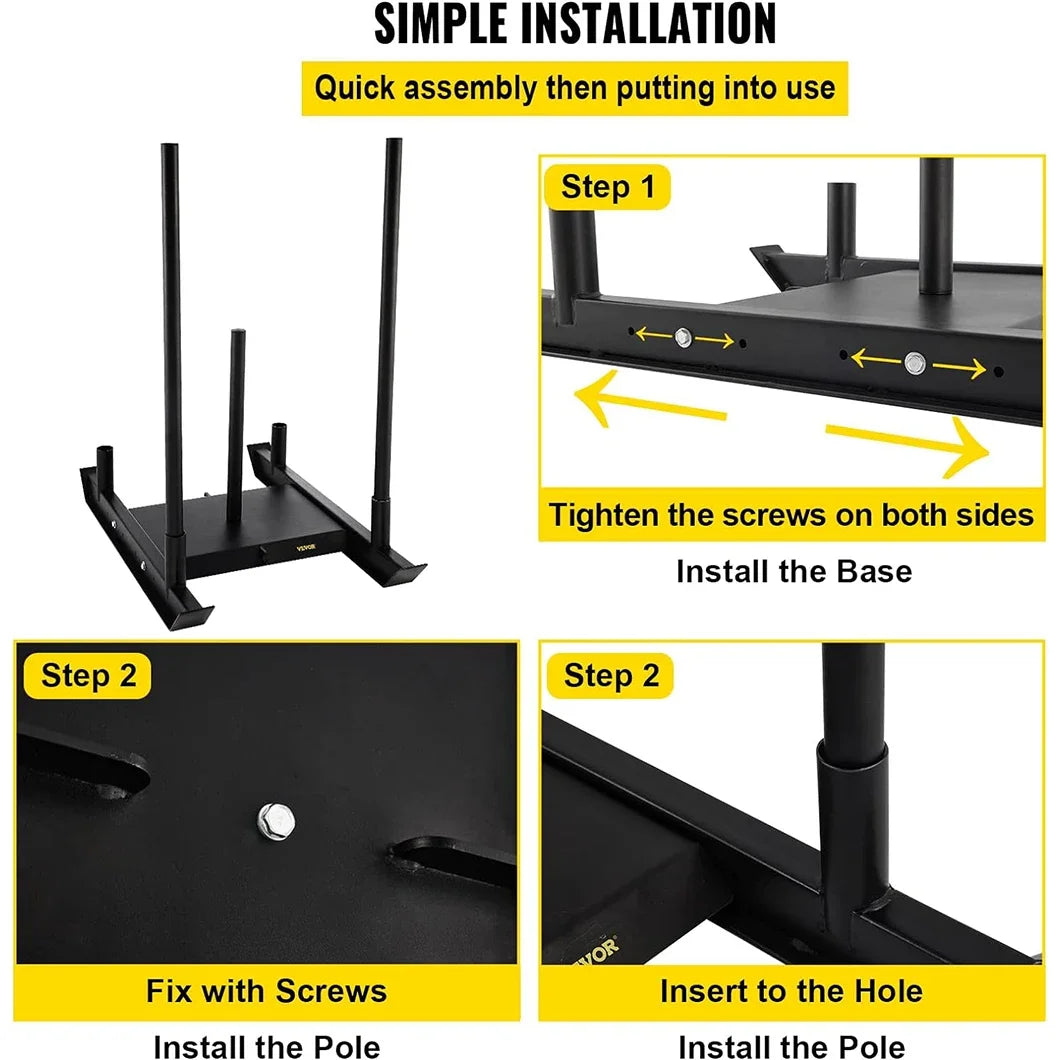 SIMPLE INSTALLATION

Quick assembly then putting into use

VEVOR

Step 1

Tighten the screws on both sides

Install the Base

Step 2

Fix with Screws

Install the Pole

Step 2

VEVOR

Insert to the Hole

Install the Pole