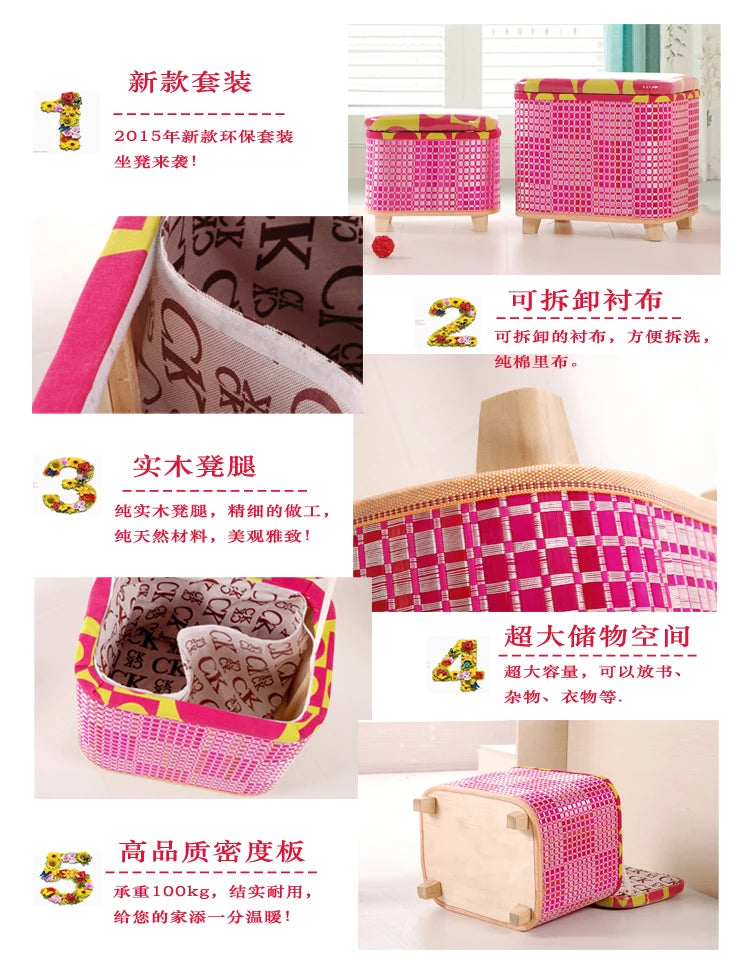 1
新款套装
2015年新款环保套装坐凳来袭!

2
可拆卸衬布
可拆卸的衬布，方便拆洗，纯棉里布。

3
实木凳腿
纯实木凳腿，精细的做工，纯天然材料，美观雅致!

4
超大储物空间
超大容量，可以放书、杂物、衣物等.

5
高品质密度板
承重100kg，结实耐用，给您的家添一分温暖!