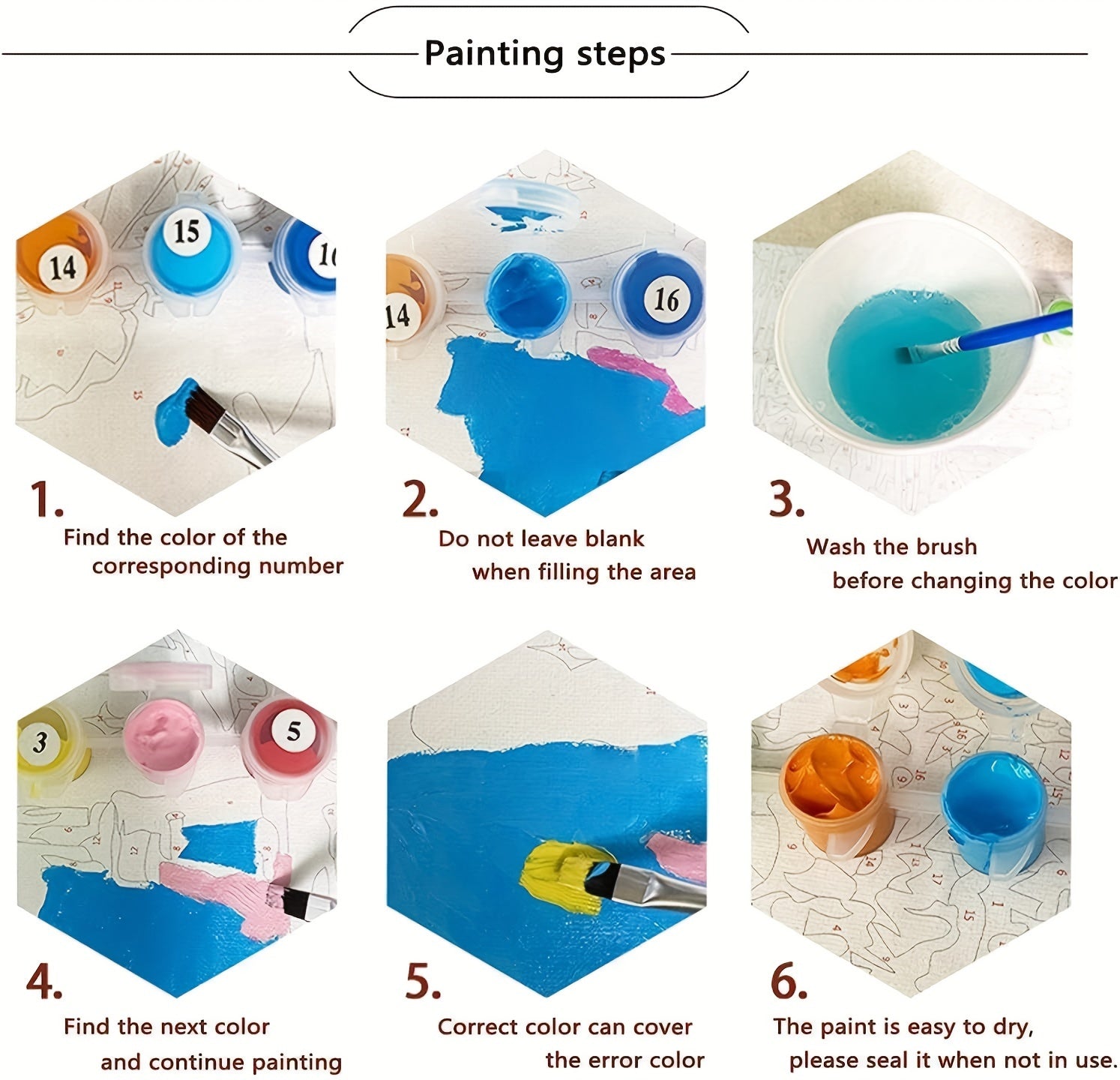 Painting steps

14 15 16

1.

Find the color of the corresponding number

14 16

2.

Do not leave blank when filling the area

3.

Wash the brush before changing the color

3 5

4.

Find the next color and continue painting

5.

Correct color can cover the error color

6.

The paint is easy to dry, please seal it when not in use.