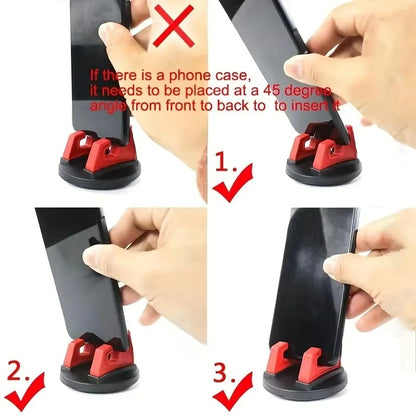 If there is a phone case,
it needs to be placed at a 45 degree
angle from front to back to  to insert it

1.

2.

3.