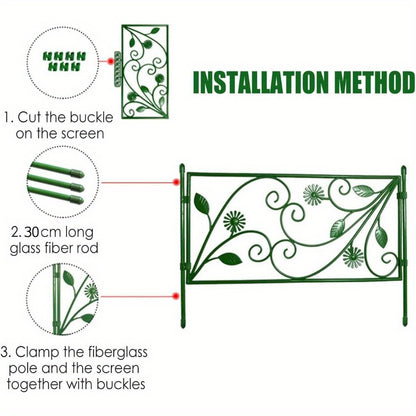 INSTALLATION METHOD

1. Cut the buckle on the screen

2. 30cm long glass fiber rod

3. Clamp the fiberglass pole and the screen together with buckles